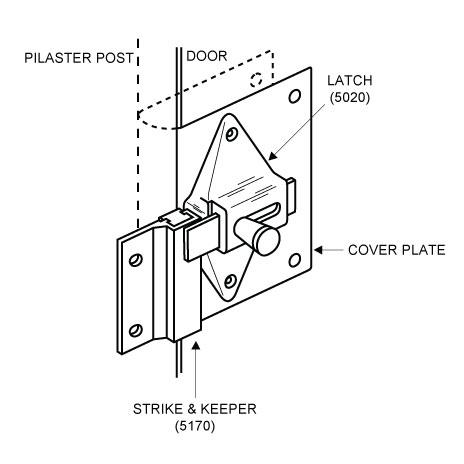 PILASTER POST
DOOR
LATCH
(5020)
COVER PLATE
STRIKE & KEEPER
(5170)