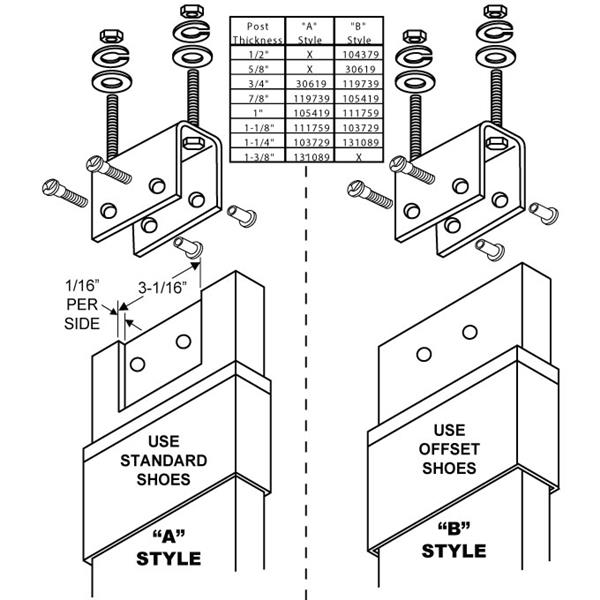 | Post Thickness | "A" Style | "B" Style |
|---|---|---|
| 1/2" | X | 104379 |
| 5/8" | X | 30619 |
| 3/4" | 30619 | 119739 |
| 7/8" | 119739 | 105419 |
| 1" | 105419 | 111759 |
| 1-1/8" | 111759 | 103729 |
| 1-1/4" | 103729 | 131089 |
| 1-3/8" | 131089 | X |

1/16" PER SIDE

3-1/16"

USE STANDARD SHOES

"A" STYLE

USE OFFSET SHOES

"B" STYLE