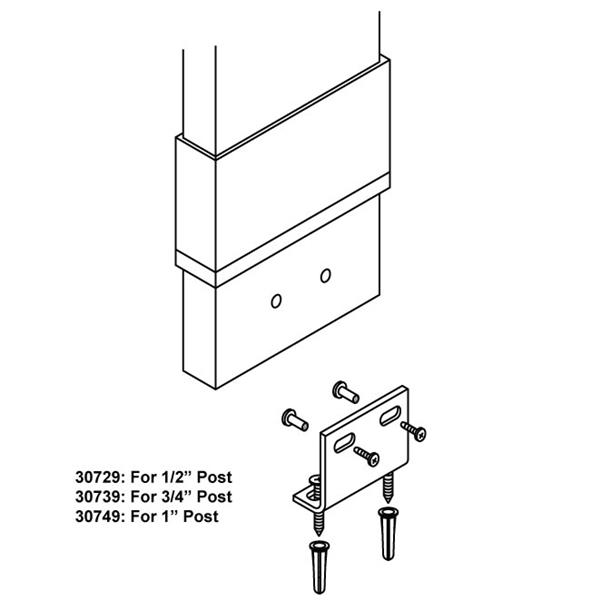 30729: For 1/2" Post
30739: For 3/4" Post
30749: For 1" Post