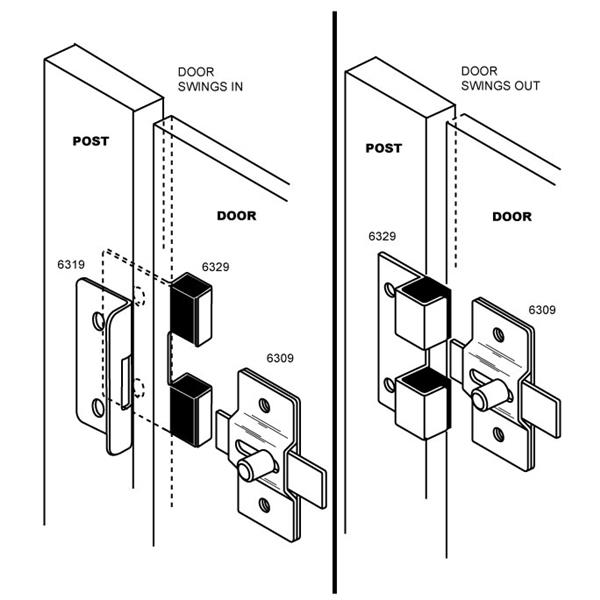 DOOR SWINGS IN

POST

DOOR

6319

6329

6309

DOOR SWINGS OUT

POST

DOOR

6329

6309